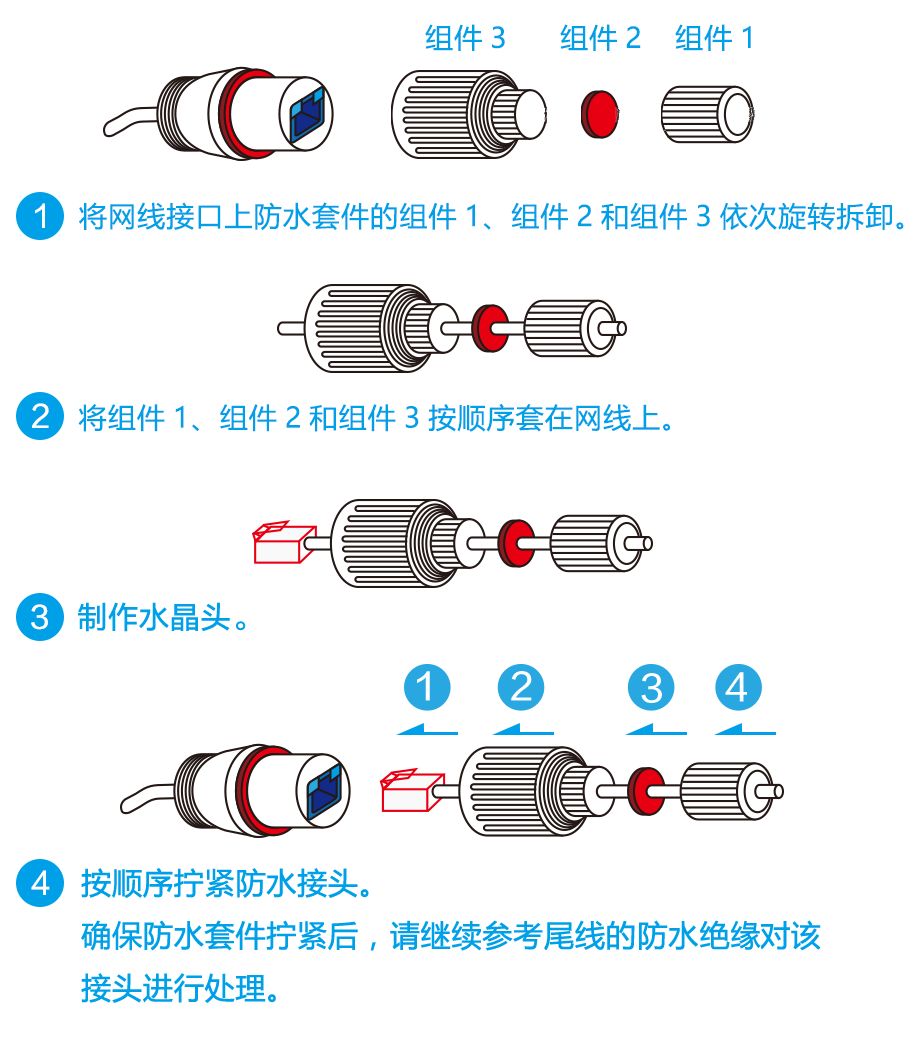 组件 3　组件 2　组件 1

1 将网线接口上防水套件的组件 1、组件 2 和组件 3 依次旋转拆卸。

2 将组件 1、组件 2 和组件 3 按顺序套在网线上。

3 制作水晶头。

1　2　3　4

4 按顺序拧紧防水接头。
确保防水套件拧紧后，请继续参考尾线的防水绝缘对该接头进行处理。